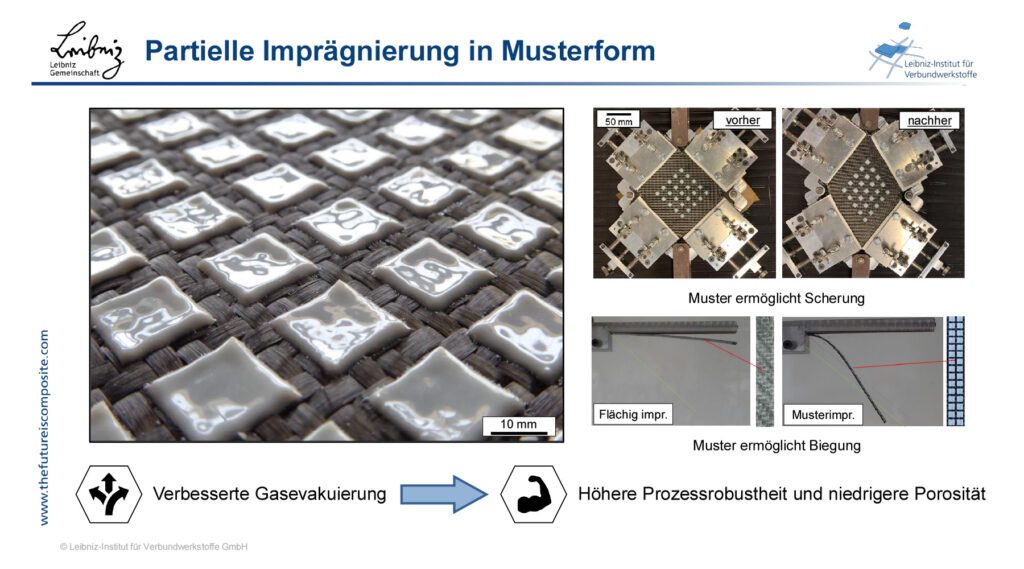 Leibniz
Leibniz Gemeinschaft

Partielle Imprägnierung in Musterform

Leibniz-Institut für Verbundwerkstoffe

10 mm

50 mm
vorher
nachher

Muster ermöglicht Scherung

Flächig impr.
Musterimpr.

Muster ermöglicht Biegung

www.thefutureiscomposite.com

Verbesserte Gasevakuierung

Höhere Prozessrobustheit und niedrigere Porosität

© Leibniz-Institut für Verbundwerkstoffe GmbH