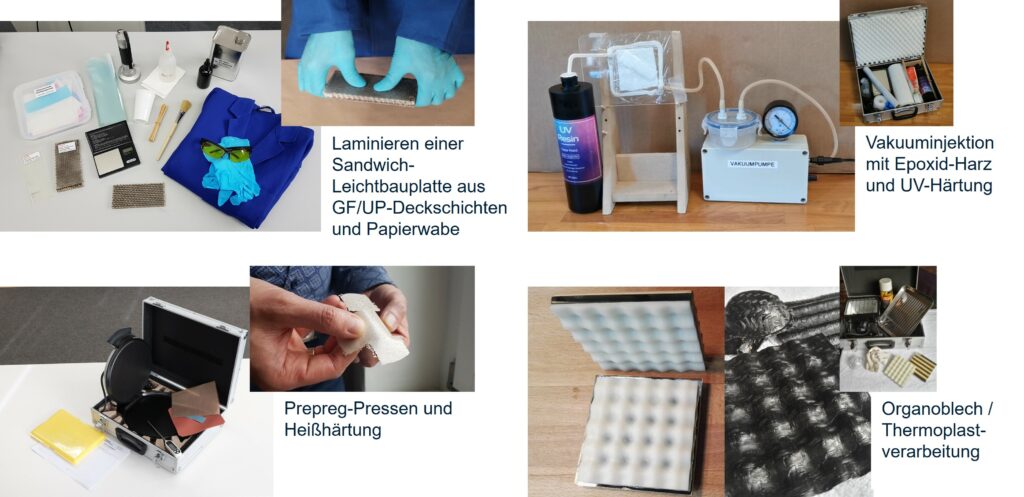 Laminieren einer Sandwich-Leichtbauplatte aus GF/UP-Deckschichten und Papierwabe

UV Resin

VAKUUMPUMPE

Vakuuminjektion mit Epoxid-Harz und UV-Härtung

Prepreg-Pressen und Heißhärtung

Organoblech / Thermoplastverarbeitung